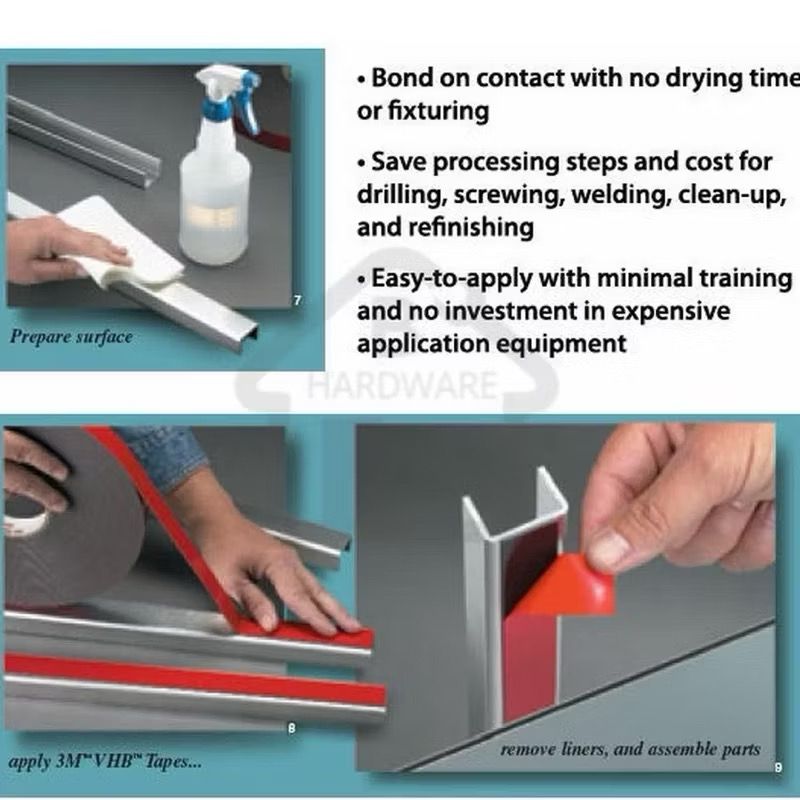 7

Prepare surface

• Bond on contact with no drying time or fixturing

• Save processing steps and cost for drilling, screwing, welding, clean-up, and refinishing

• Easy-to-apply with minimal training and no investment in expensive application equipment

HARDWARE

8

apply 3M™ VHB™ Tapes...

remove liners, and assemble parts

9