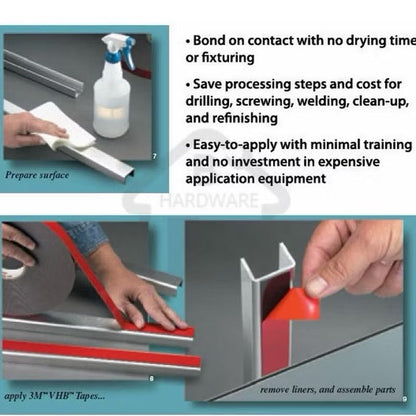 7

Prepare surface

• Bond on contact with no drying time or fixturing

• Save processing steps and cost for drilling, screwing, welding, clean-up, and refinishing

• Easy-to-apply with minimal training and no investment in expensive application equipment

HARDWARE

8

apply 3M™ VHB™ Tapes...

remove liners, and assemble parts

9